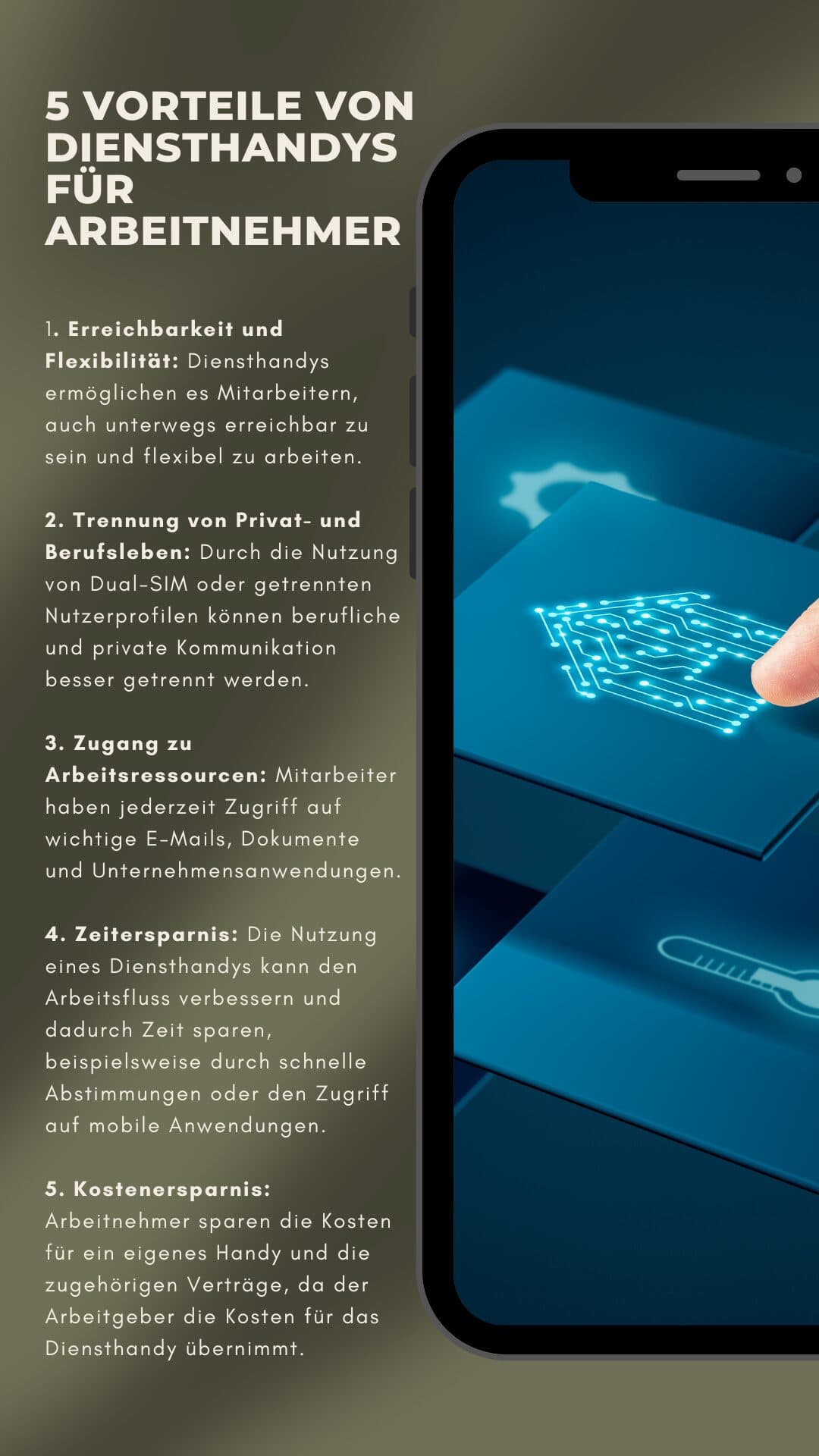 5 VORTEILE VON DIENSTHANDYS FÜR ARBEITNEHMER

1. Erreichbarkeit und Flexibilität: Diensthandys ermöglichen es Mitarbeitern, auch unterwegs erreichbar zu sein und flexibel zu arbeiten.

2. Trennung von Privat- und Berufsleben: Durch die Nutzung von Dual-SIM oder getrennten Nutzerprofilen können berufliche und private Kommunikation besser getrennt werden.

3. Zugang zu Arbeitsressourcen: Mitarbeiter haben jederzeit Zugriff auf wichtige E-Mails, Dokumente und Unternehmensanwendungen.

4. Zeitersparnis: Die Nutzung eines Diensthandys kann den Arbeitsfluss verbessern und dadurch Zeit sparen, beispielsweise durch schnelle Abstimmungen oder den Zugriff auf mobile Anwendungen.

5. Kostenersparnis: Arbeitnehmer sparen die Kosten für ein eigenes Handy und die zugehörigen Verträge, da der Arbeitgeber die Kosten für das Diensthandy übernimmt.