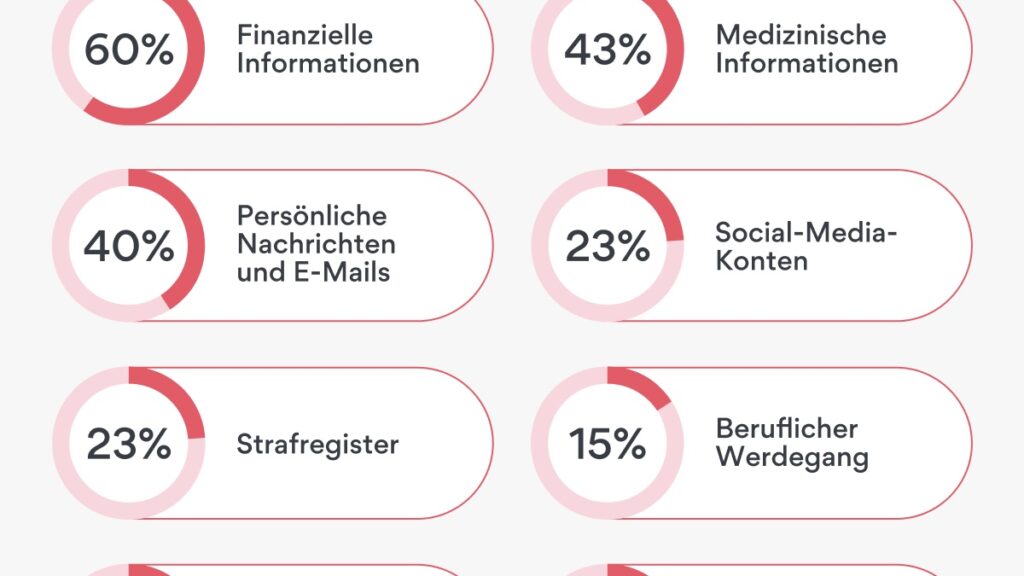 60% Finanzielle Informationen

43% Medizinische Informationen

40% Persönliche Nachrichten und E-Mails

23% Social-Media-Konten

23% Strafregister

15% Beruflicher Werdegang